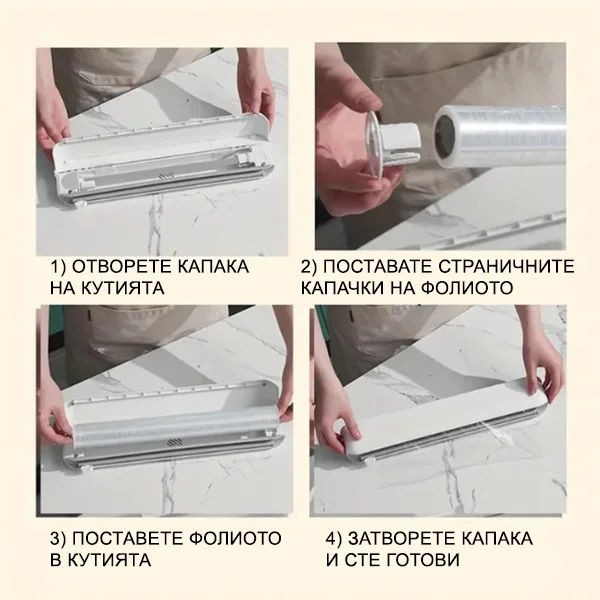 1) ОТВОРЕТЕ КАПАКА НА КУТИЯТА

2) ПОСТАВАТЕ СТРАНИЧНИТЕ КАПАЧКИ НА ФОЛИОТО

3) ПОСТАВЕТЕ ФОЛИОТО В КУТИЯТА

4) ЗАТВОРЕТЕ КАПАКА И СТЕ ГОТОВИ